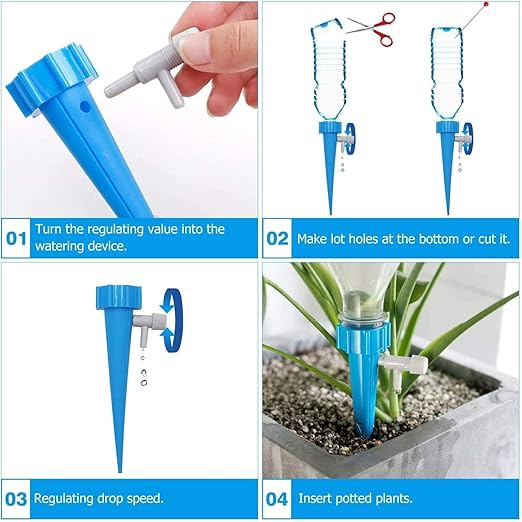 01 Turn the regulating value into the watering device.

02 Make lot holes at the bottom or cut it.

03 Regulating drop speed.

04 Insert potted plants.